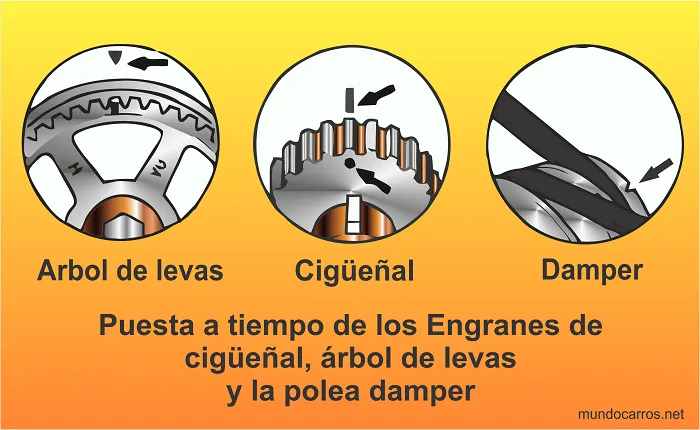 Arbol de levas
Cigüeñal
Damper

Puesta a tiempo de los Engranes de cigüeñal, árbol de levas y la polea damper

mundocarros.net